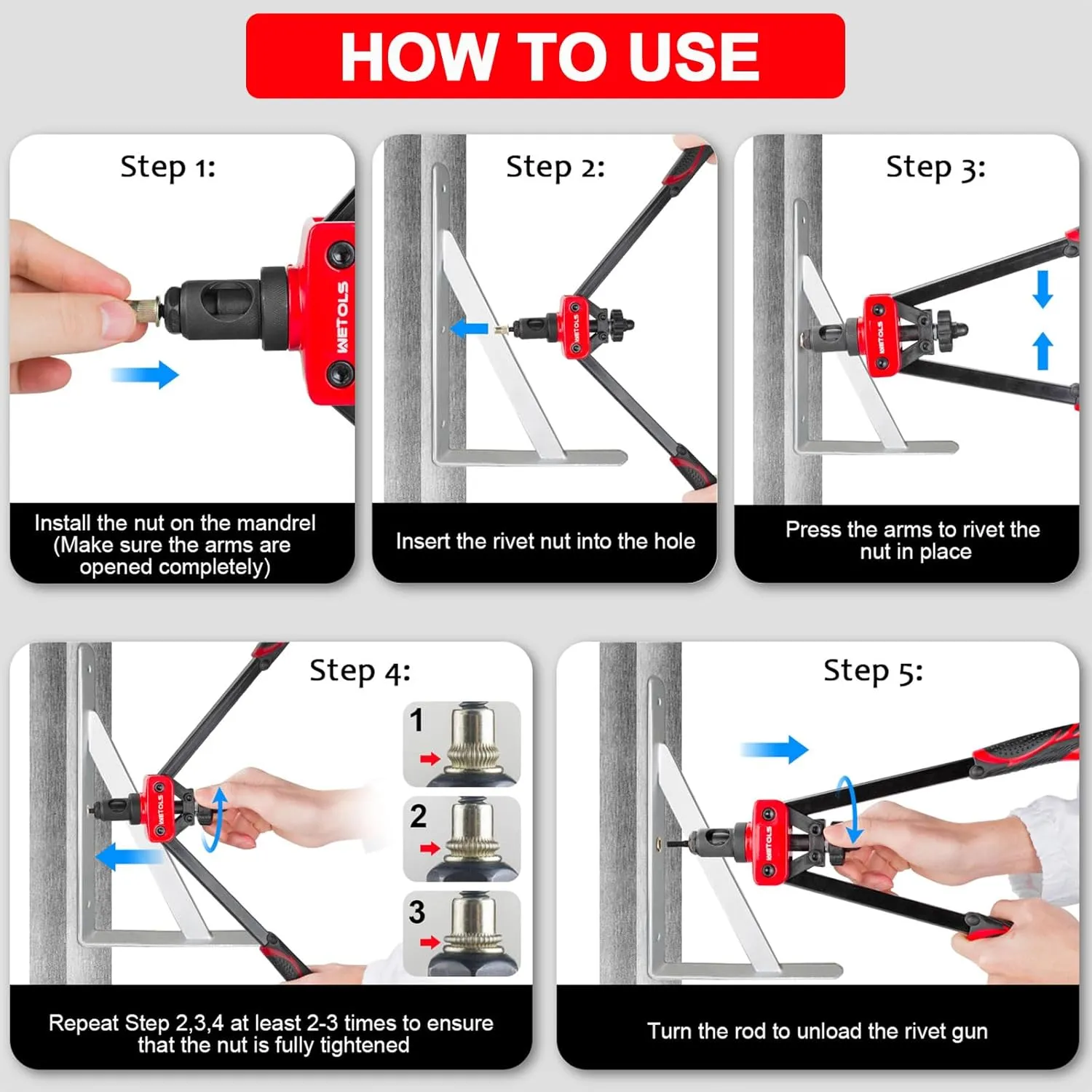 HOW TO USE

Step 1:

WETOLS

Install the nut on the mandrel (Make sure the arms are opened completely)

Step 2:

WETOLS

Insert the rivet nut into the hole

Step 3:

WETOLS

Press the arms to rivet the nut in place

Step 4:

WETOLS

1

2

3

Repeat Step 2,3,4 at least 2-3 times to ensure that the nut is fully tightened

Step 5:

WETOLS

Turn the rod to unload the rivet gun