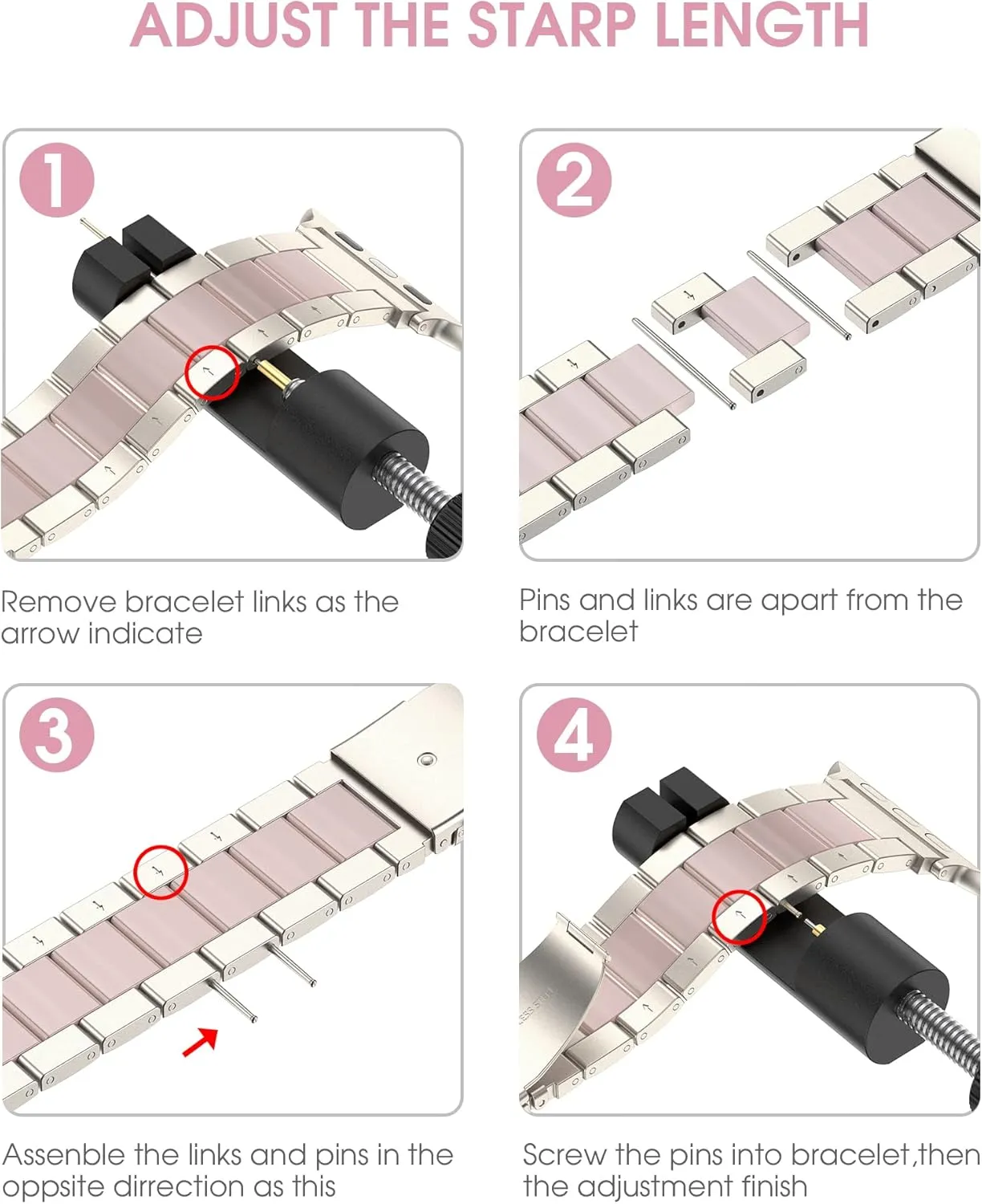 ADJUST THE STARP LENGTH

1

Remove bracelet links as the arrow indicate

2

Pins and links are apart from the bracelet

3

Assenble the links and pins in the oppsite dirrection as this

4

Screw the pins into bracelet,then the adjustment finish