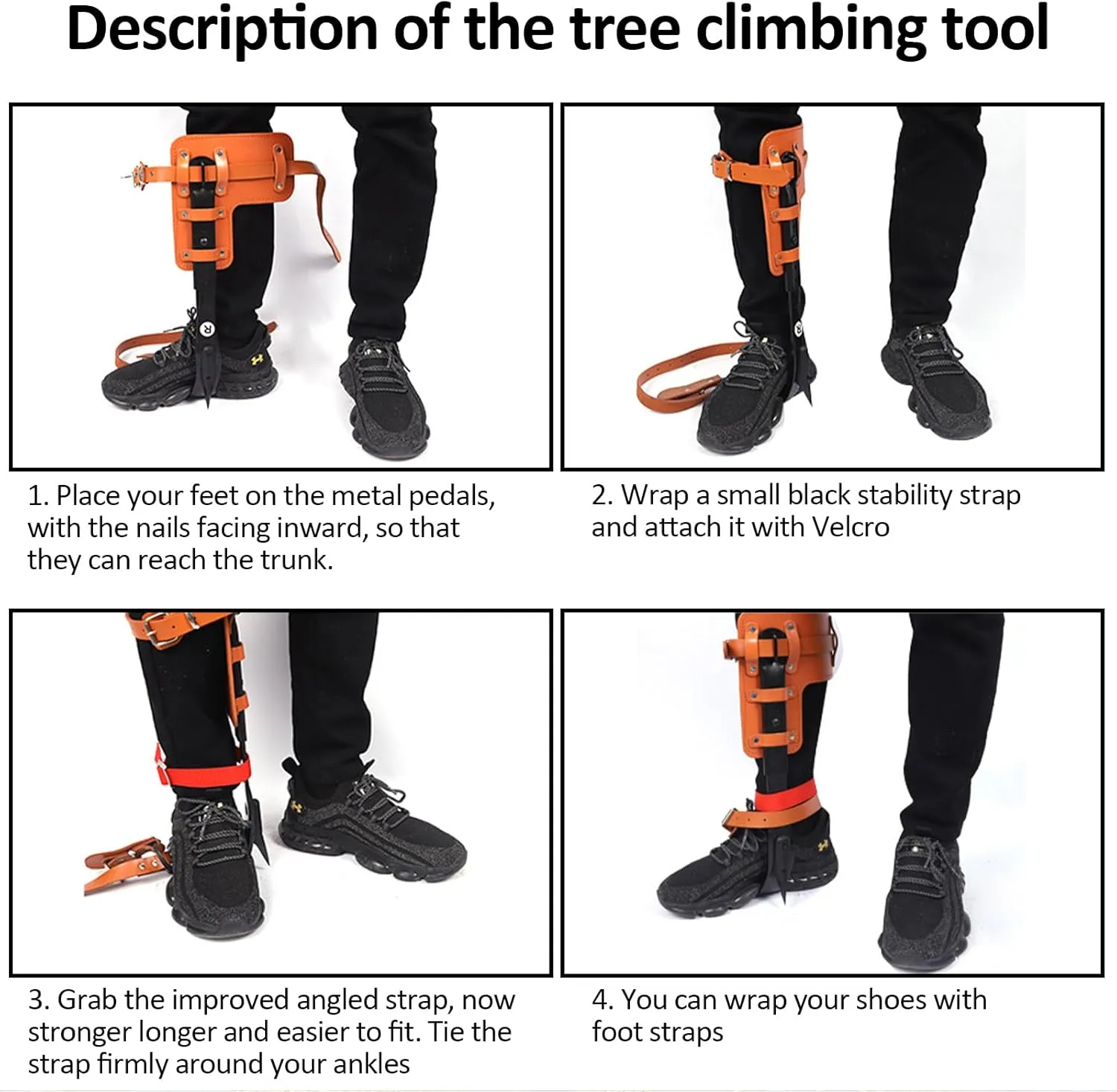 Description of the tree climbing tool

1. Place your feet on the metal pedals, with the nails facing inward, so that they can reach the trunk.

2. Wrap a small black stability strap and attach it with Velcro

3. Grab the improved angled strap, now stronger longer and easier to fit. Tie the strap firmly around your ankles

4. You can wrap your shoes with foot straps