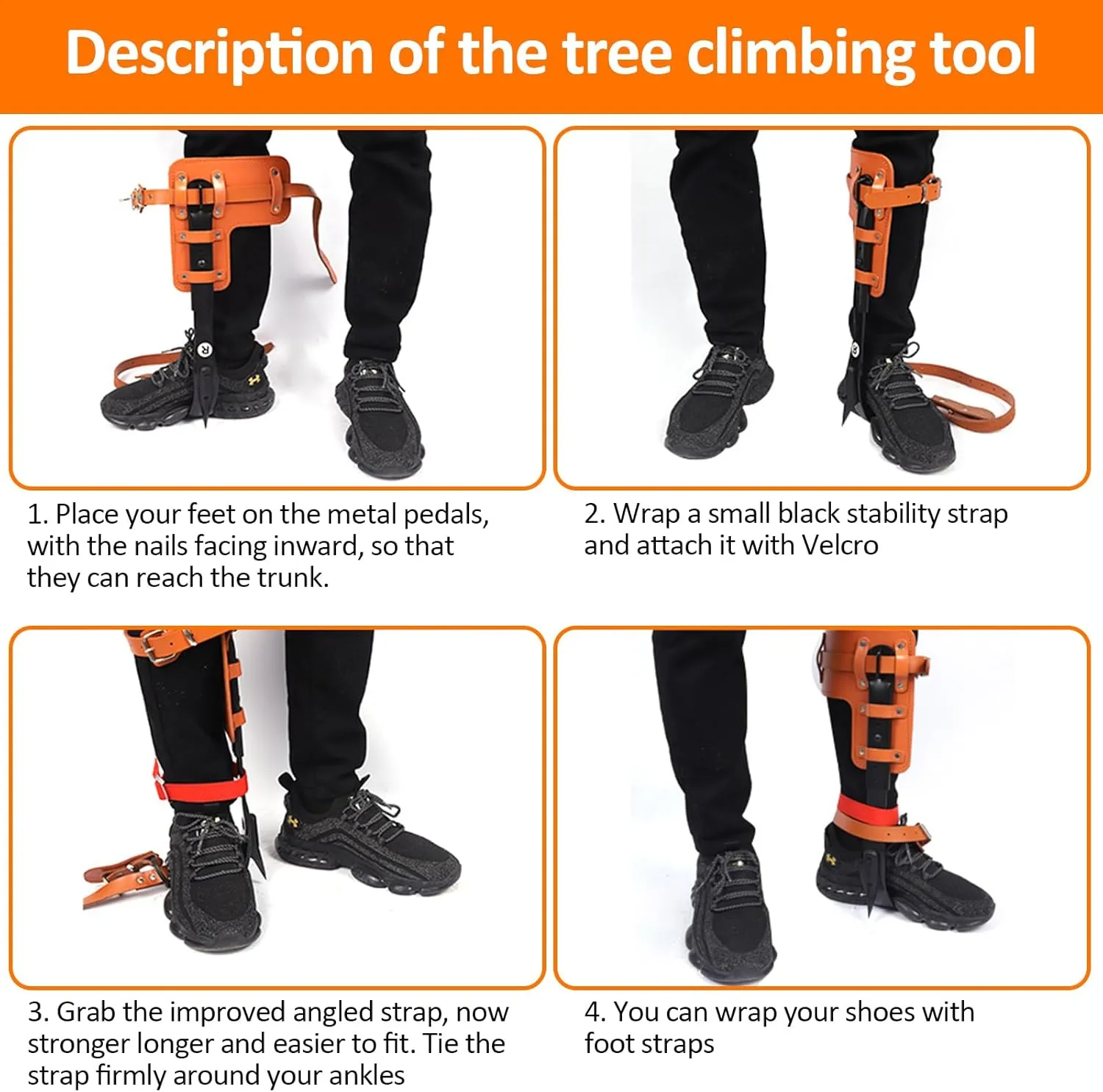 Description of the tree climbing tool

1. Place your feet on the metal pedals, with the nails facing inward, so that they can reach the trunk.

2. Wrap a small black stability strap and attach it with Velcro

3. Grab the improved angled strap, now stronger longer and easier to fit. Tie the strap firmly around your ankles

4. You can wrap your shoes with foot straps