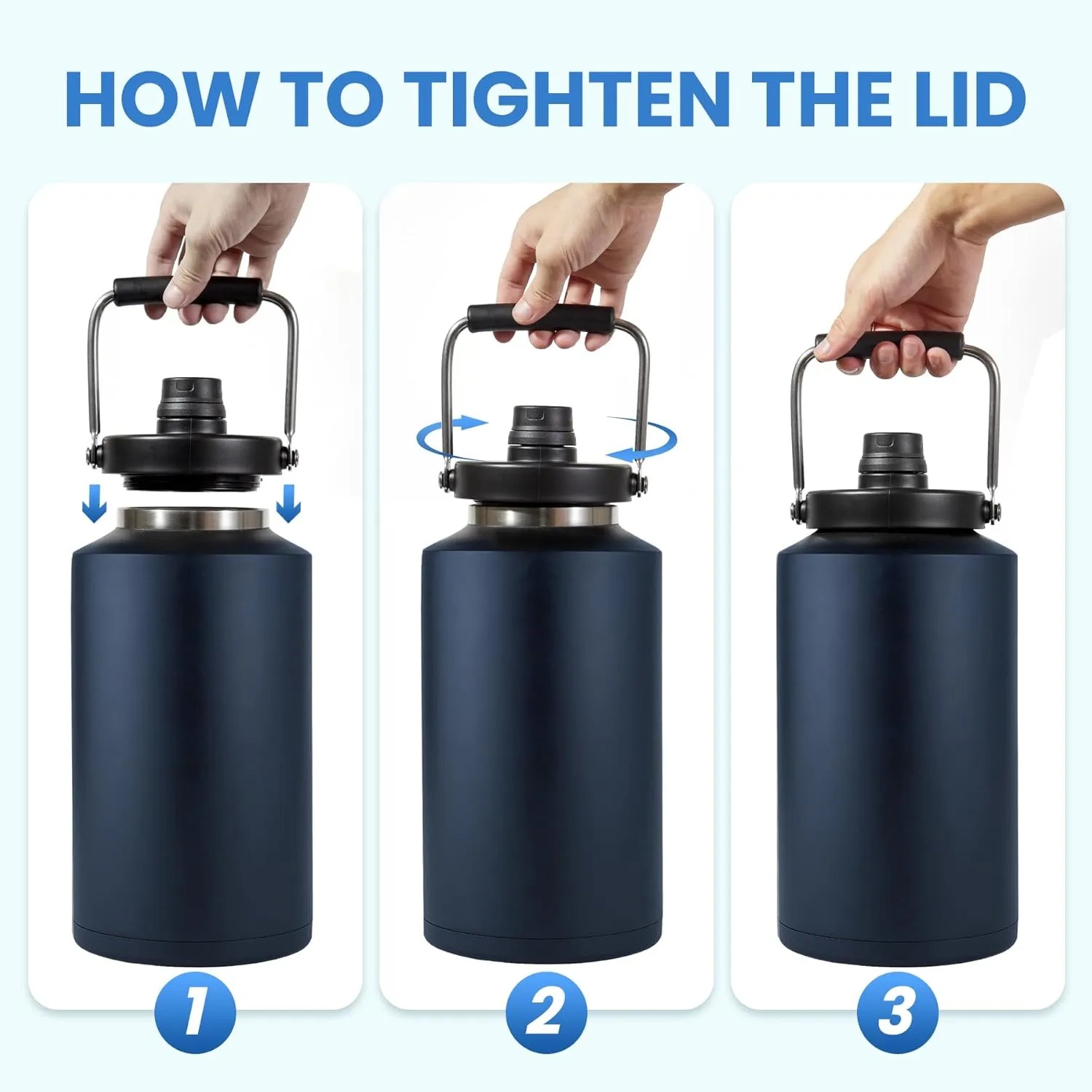 HOW TO TIGHTEN THE LID

1

2

3